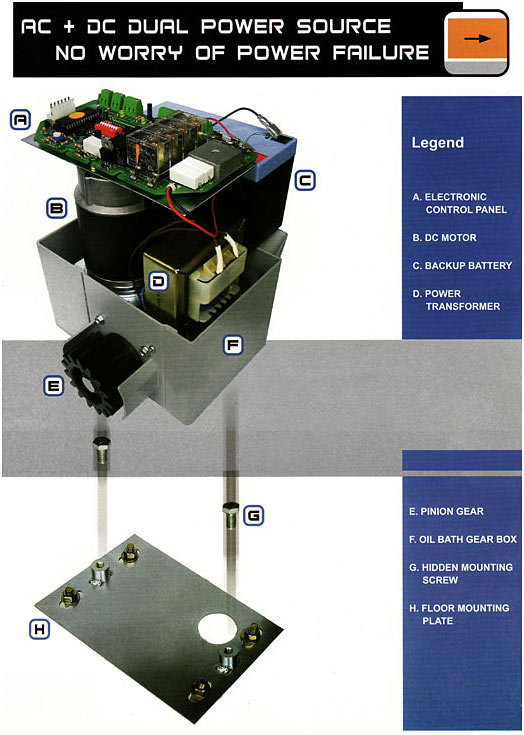 AC + DC DUAL POWER SOURCE
NO WORRY OF POWER FAILURE

A
B
C
D
E
F
G
H

Legend

A. ELECTRONIC CONTROL PANEL

B. DC MOTOR

C. BACKUP BATTERY

D. POWER TRANSFORMER

E. PINION GEAR

F. OIL BATH GEAR BOX

G. HIDDEN MOUNTING SCREW

H. FLOOR MOUNTING PLATE